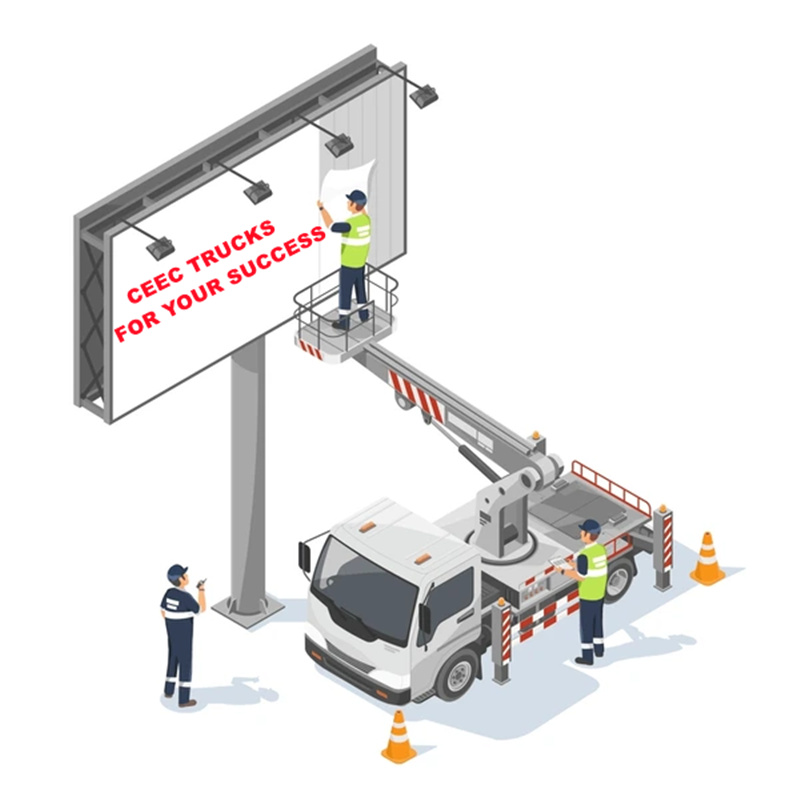 CEEC TRUCKS
FOR YOUR SUCCESS