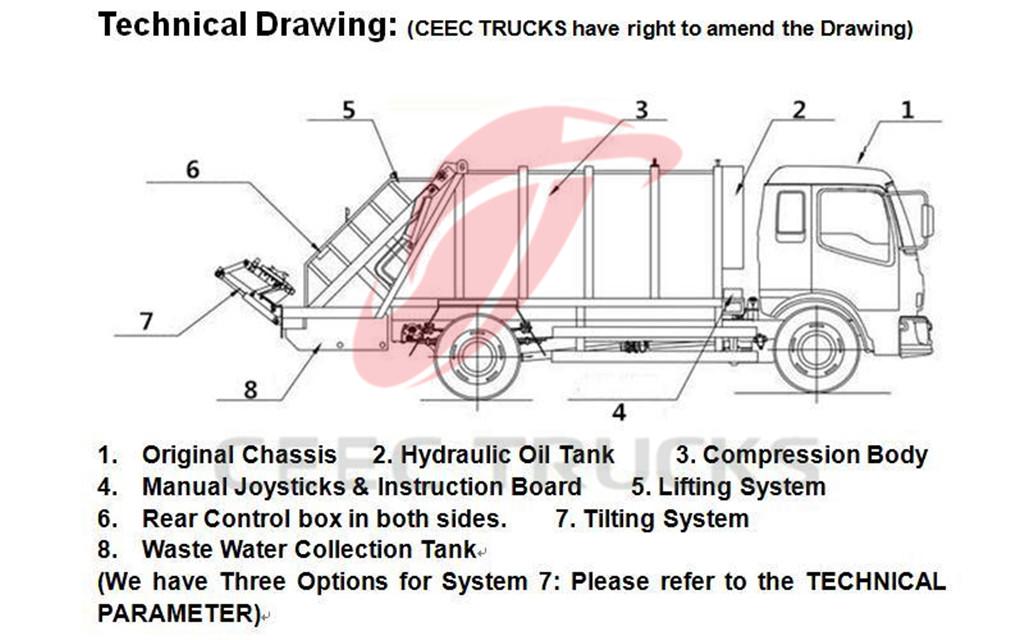 Technical Drawing: (CEEC TRUCKS have right to amend the Drawing)

5
3
2
1
6
7
8
4

CEEC TRUCKS

1. Original Chassis 2. Hydraulic Oil Tank 3. Compression Body
4. Manual Joysticks & Instruction Board 5. Lifting System
6. Rear Control box in both sides. 7. Tilting System
8. Waste Water Collection Tank
(We have Three Options for System 7: Please refer to the TECHNICAL PARAMETER)